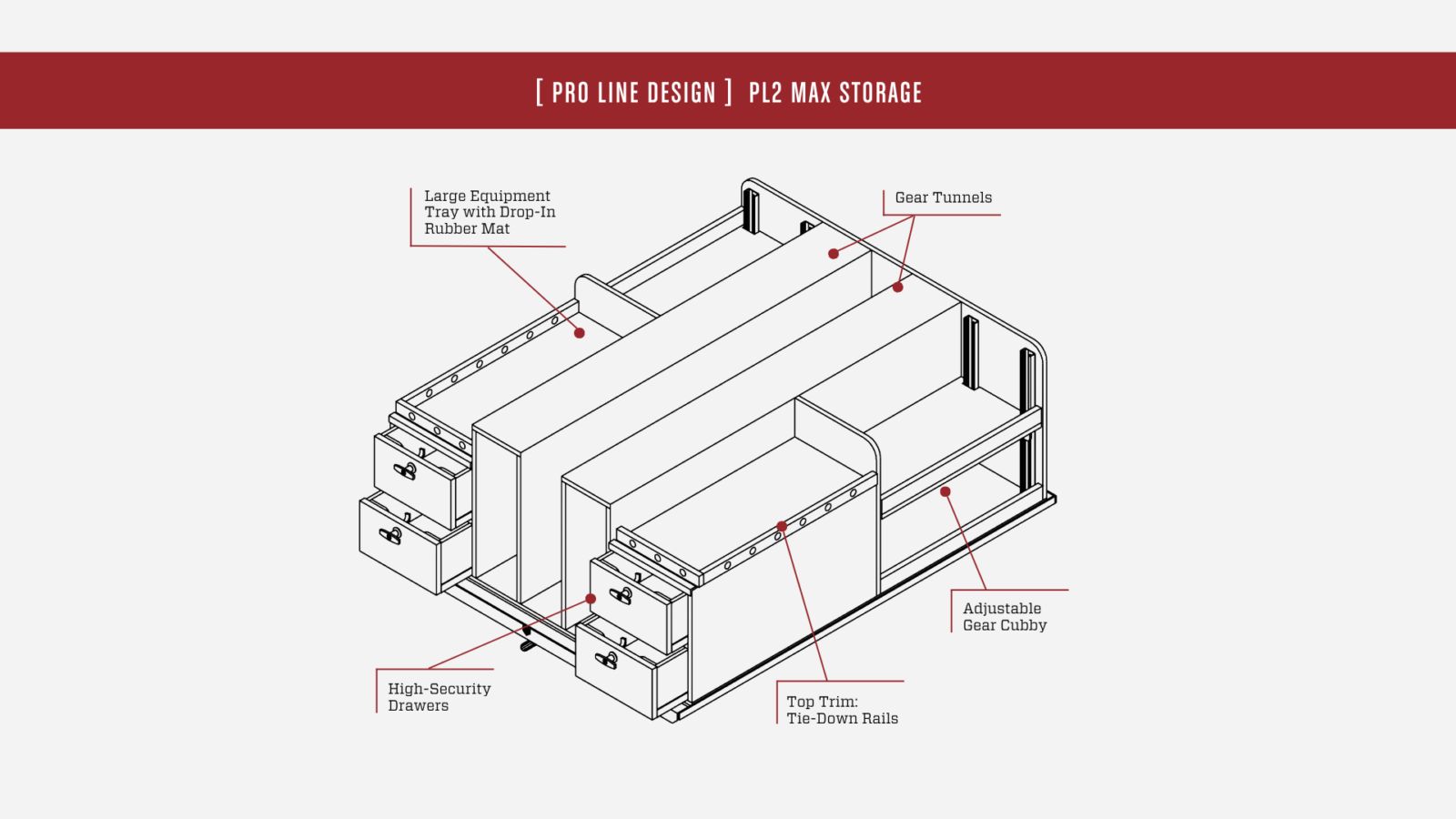 [ PRO LINE DESIGN ] PL2 MAX STORAGE

Large Equipment Tray with Drop-In Rubber Mat

Gear Tunnels

Adjustable Gear Cubby

High-Security Drawers

Top Trim: Tie-Down Rails