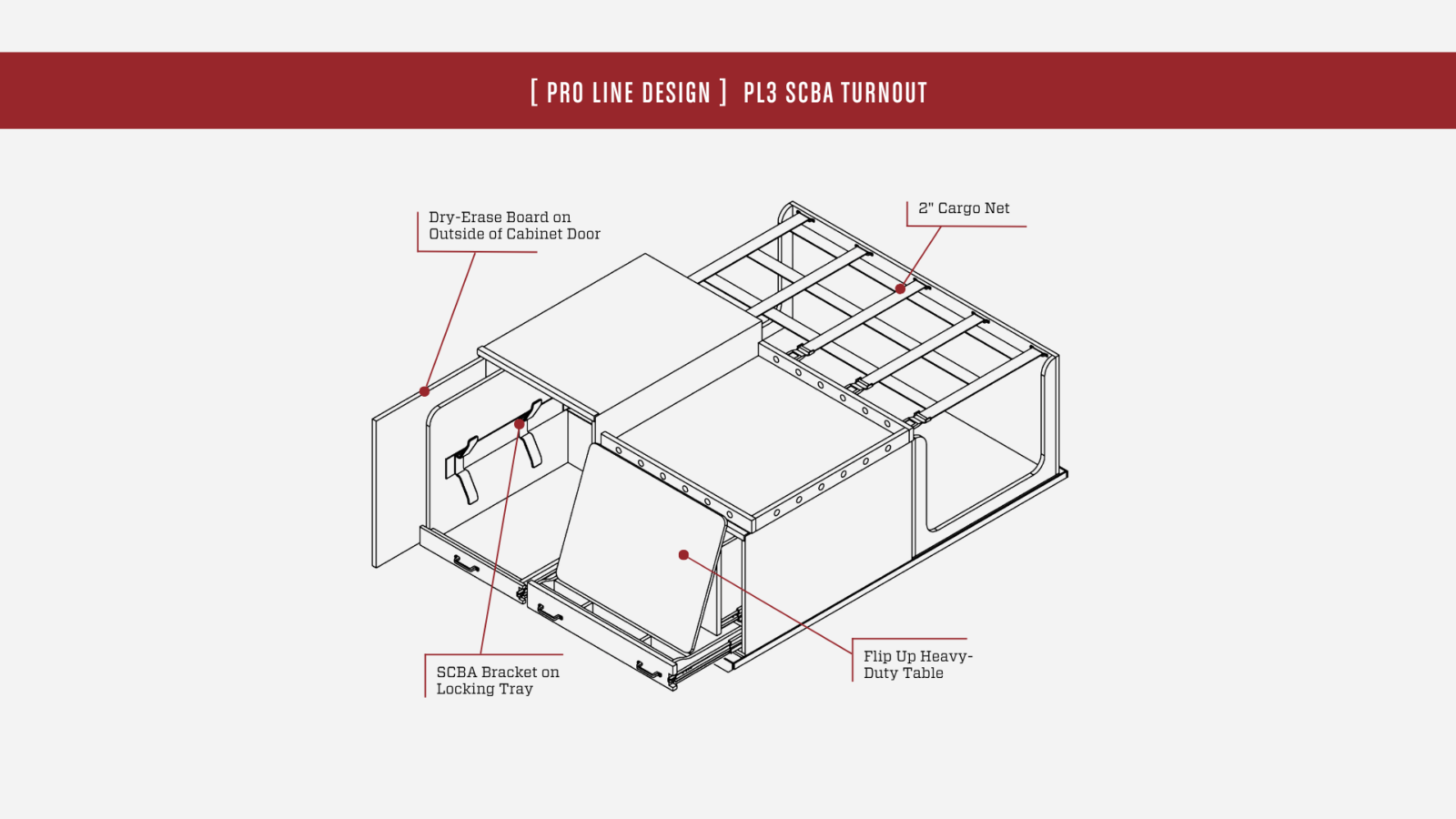 [ PRO LINE DESIGN ] PL3 SCBA TURNOUT

Dry-Erase Board on Outside of Cabinet Door

2" Cargo Net

SCBA Bracket on Locking Tray

Flip Up Heavy-Duty Table