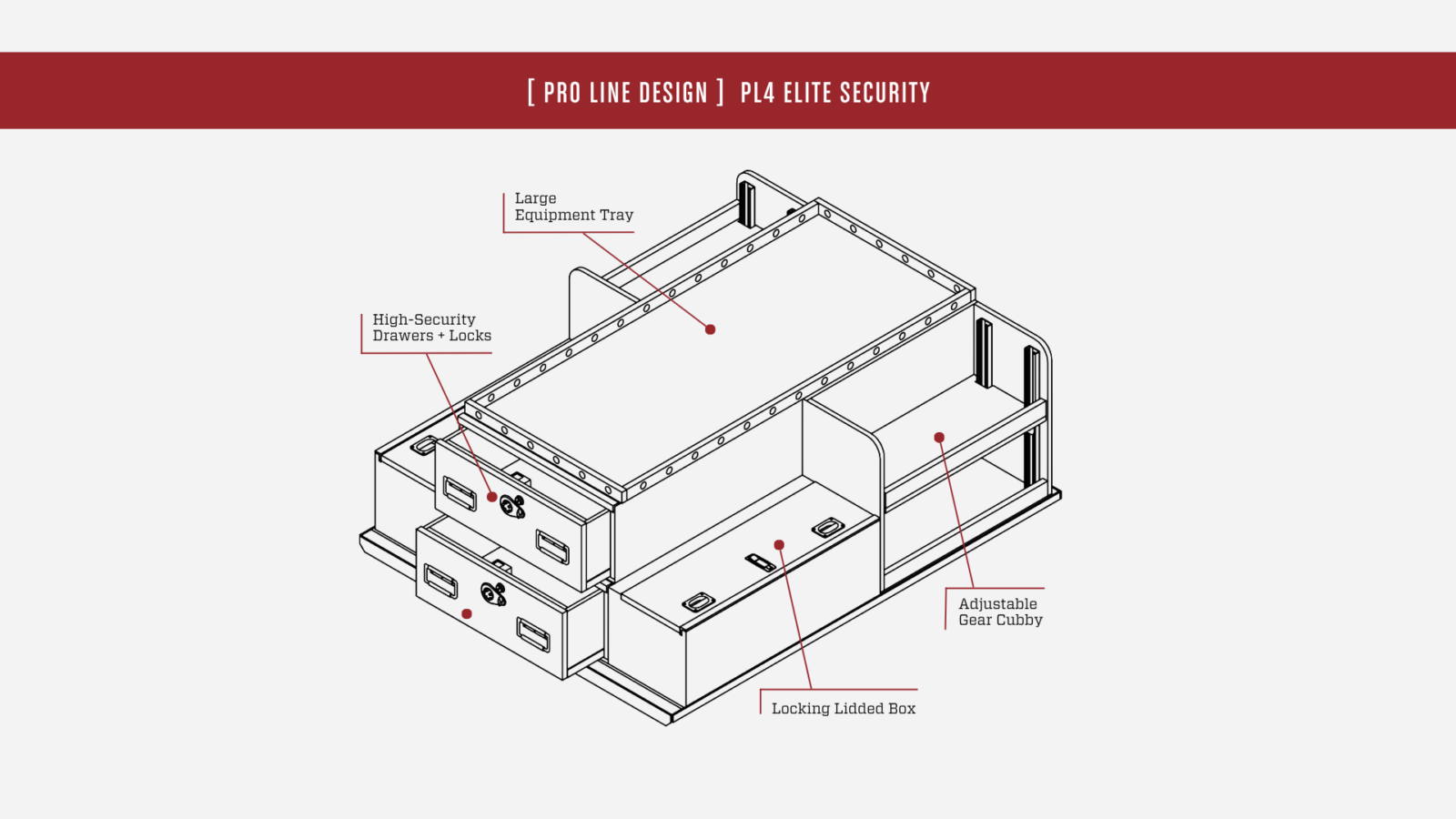 [ PRO LINE DESIGN ] PL4 ELITE SECURITY

Large Equipment Tray

High-Security Drawers + Locks

Adjustable Gear Cubby

Locking Lidded Box